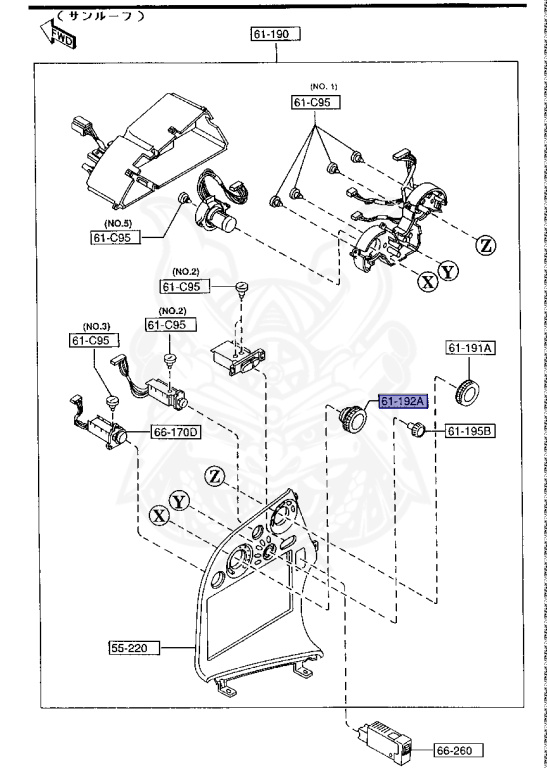 （サンルーフ）
FWD
61-190
(NO. 1)
61-C95
(NO.5)
61-C95
Z
X Y
(NO.2)
61-C95
(NO.2)
61-C95
(NO.3)
61-C95
61-191A
61-192A
61-195B
66-170D
Z
Y
X
55-220
66-260