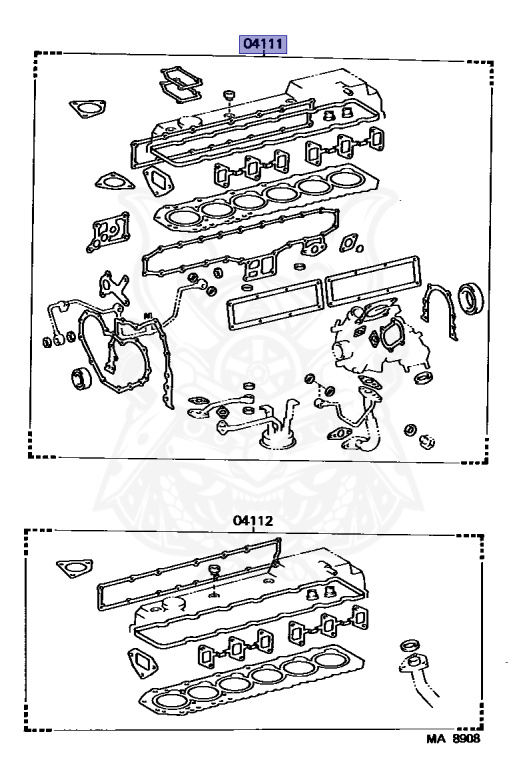 04111

04112

MA 8908