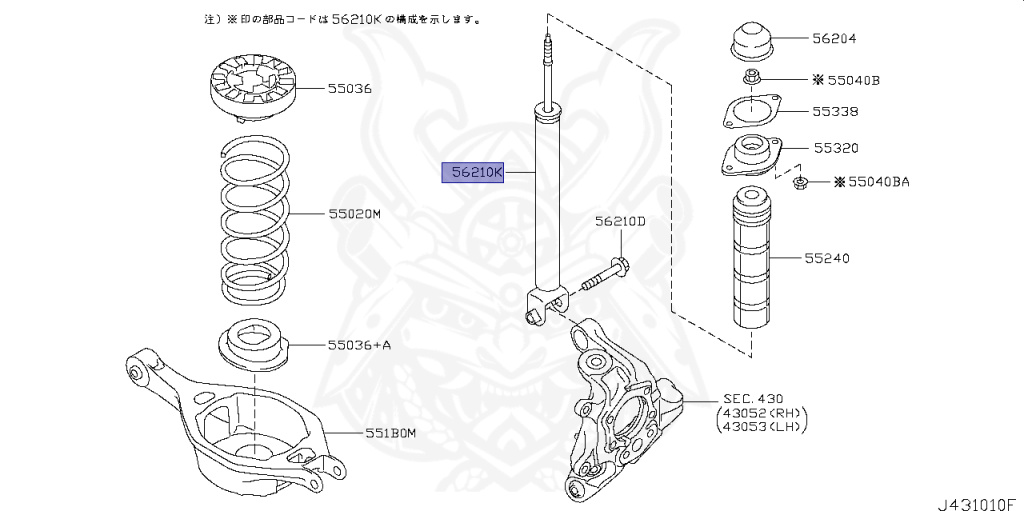 注）※印の部品コードは56210Kの構成を示します。

55036

55020M

55036+A

551B0M

56210K

56210D

56204

※55040B

55338

55320

※55040BA

55240

SEC. 430
(43052(RH))
(43053(LH))

J431010F