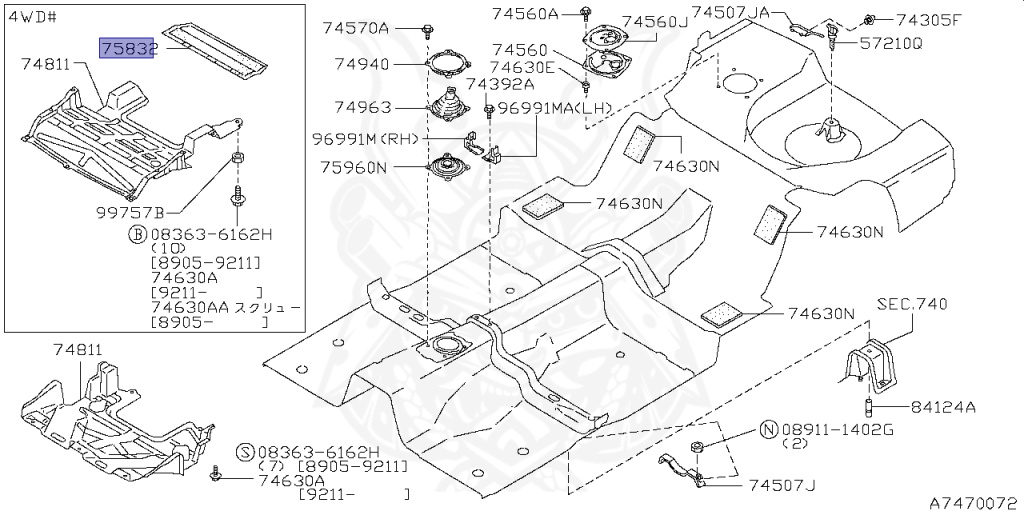 4WD#

75832

74811

99757B

Ⓑ08363-6162H
(10)
[8905-9211]
74630A
[9211- ]
74630AA スクリュー
[8905- ]

74811

Ⓢ08363-6162H
(7) [8905-9211]
74630A
[9211- ]

74570A

74940

74963

96991M(RH)

75960N

74560A

74560J

74560

74630E

74392A

96991MA(LH)

74507JA

74305F

57210Q

74630N

74630N

74630N

74630N

SEC.740

84124A

Ⓝ08911-1402G
(2)

74507J

A7470072