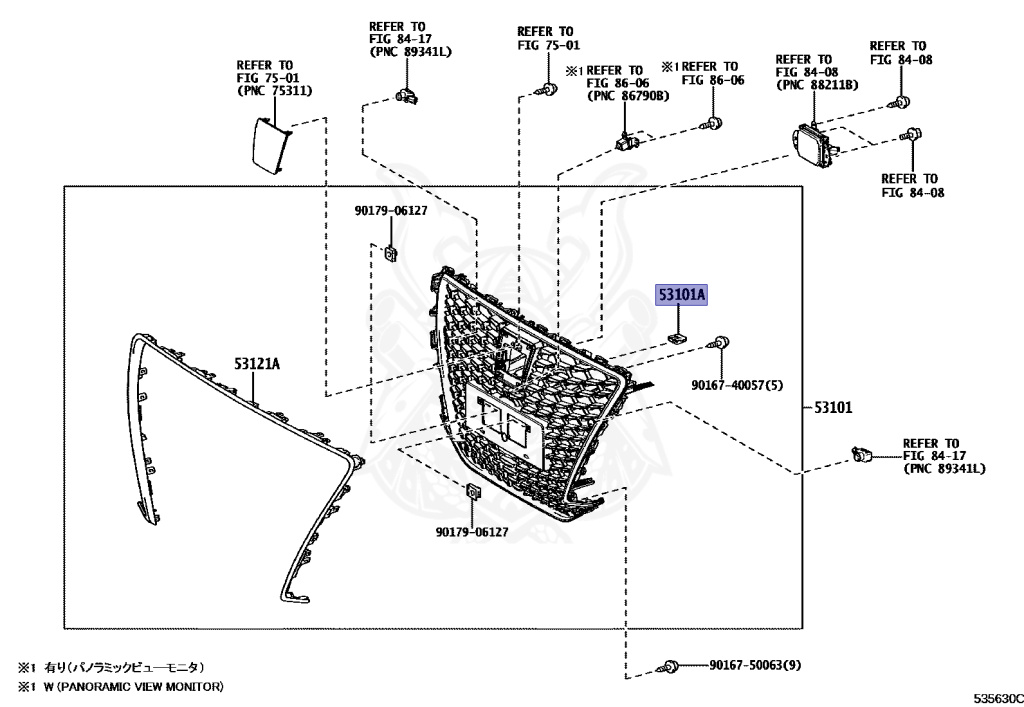 REFER TO
FIG 75-01
(PNC 75311)

REFER TO
FIG 84-17
(PNC 89341L)

REFER TO
FIG 75-01

※1 REFER TO
FIG 86-06
(PNC 86790B)

※1 REFER TO
FIG 86-06

REFER TO
FIG 84-08
(PNC 88211B)

REFER TO
FIG 84-08

REFER TO
FIG 84-08

90179-06127

53101A

53121A

90167-40057(5)

53101

REFER TO
FIG 84-17
(PNC 89341L)

90179-06127

90167-50063(9)

※1 有り(パノラミックビューモニタ)
※1 W (PANORAMIC VIEW MONITOR)

535630C