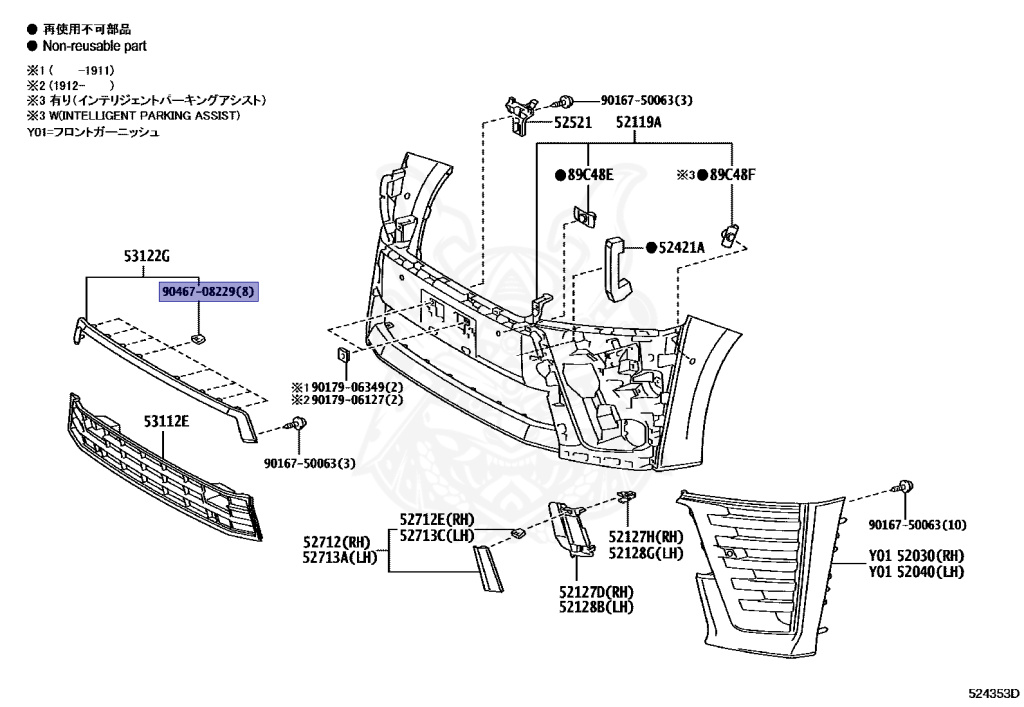 ● 再使用不可部品
● Non-reusable part

※1 (      -1911)
※2 (1912-      )
※3 有り(インテリジェントパーキングアシスト)
※3 W(INTELLIGENT PARKING ASSIST)
Y01=フロントガーニッシュ

90167-50063(3)
52521
52119A
●89C48E
※3●89C48F
●52421A
53122G
90467-08229(8)
※1 90179-06349(2)
※2 90179-06127(2)
53112E
90167-50063(3)
52712E(RH)
52713C(LH)
52712(RH)
52713A(LH)
52127H(RH)
52128G(LH)
52127D(RH)
52128B(LH)
90167-50063(10)
Y01 52030(RH)
Y01 52040(LH)

524353D