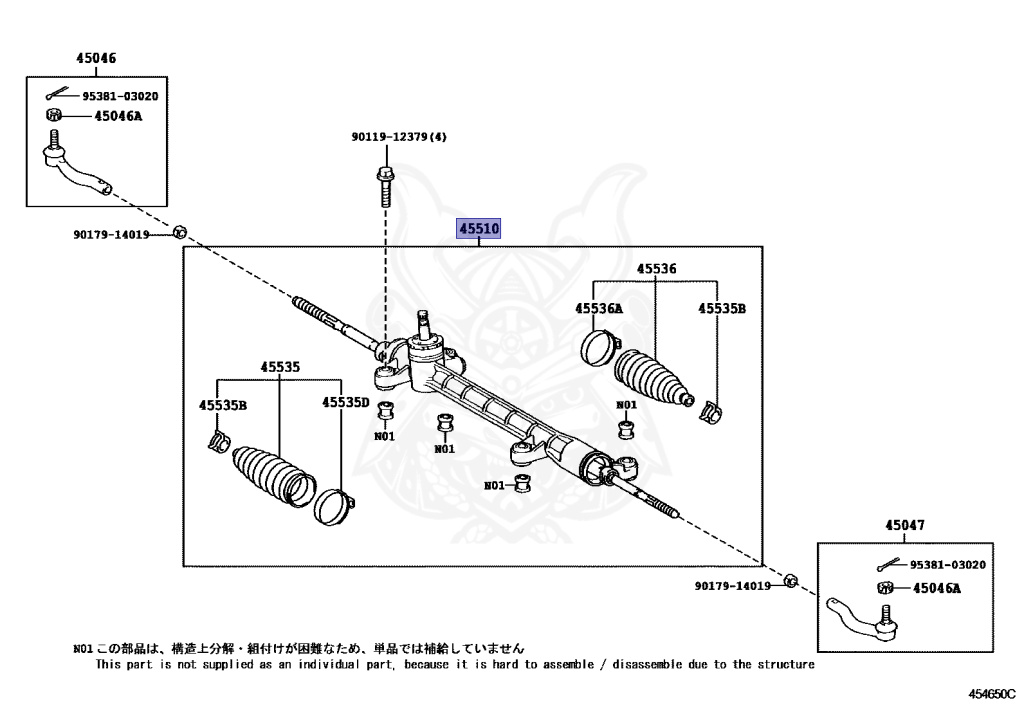 45046

95381-03020

45046A

90119-12379(4)

90179-14019

45510

45536

45536A

45535B

45535

45535B

45535D

N01

N01

N01

N01

45047

95381-03020

45046A

90179-14019

N01 この部品は、構造上分解・組付けが困難なため、単品では補給していません
This part is not supplied as an individual part, because it is hard to assemble / disassemble due to the structure

454650C