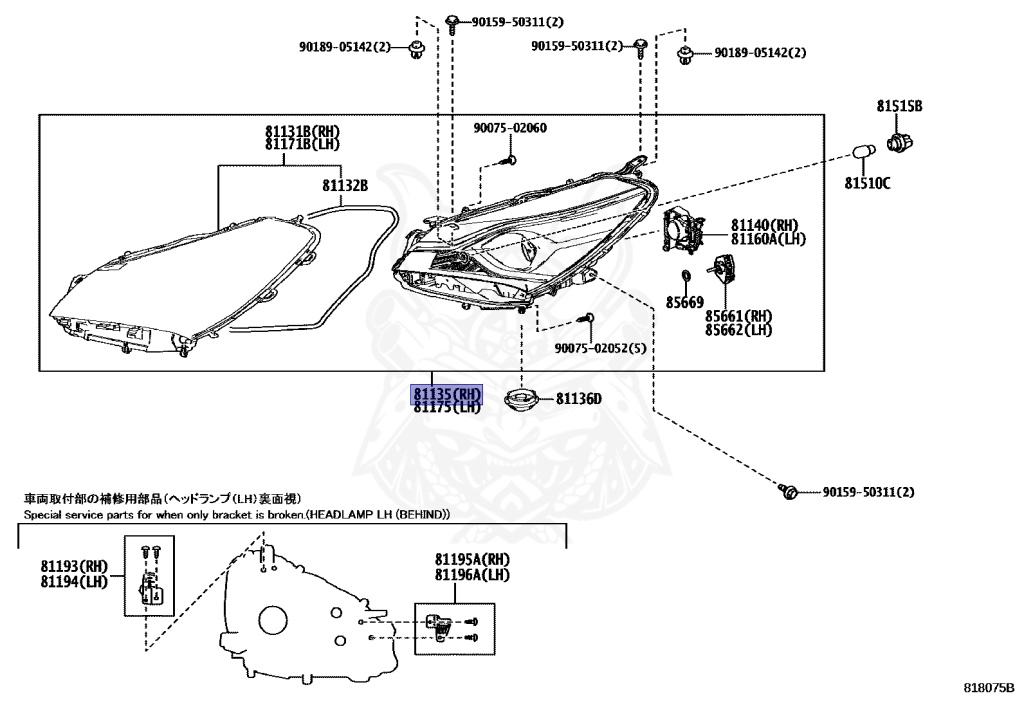 90159-50311(2)
90189-05142(2)
90159-50311(2)
90189-05142(2)
81515B
81131B(RH)
81171B(LH)
90075-02060
81132B
81510C
81140(RH)
81160A(LH)
85669
85661(RH)
85662(LH)
90075-02052(5)
81135(RH)
81175(LH)
81136D
90159-50311(2)
車両取付部の補修用部品(ヘッドランプ(LH)裏面視)
Special service parts for when only bracket is broken.(HEADLAMP LH (BEHIND))
81193(RH)
81194(LH)
81195A(RH)
81196A(LH)
818075B