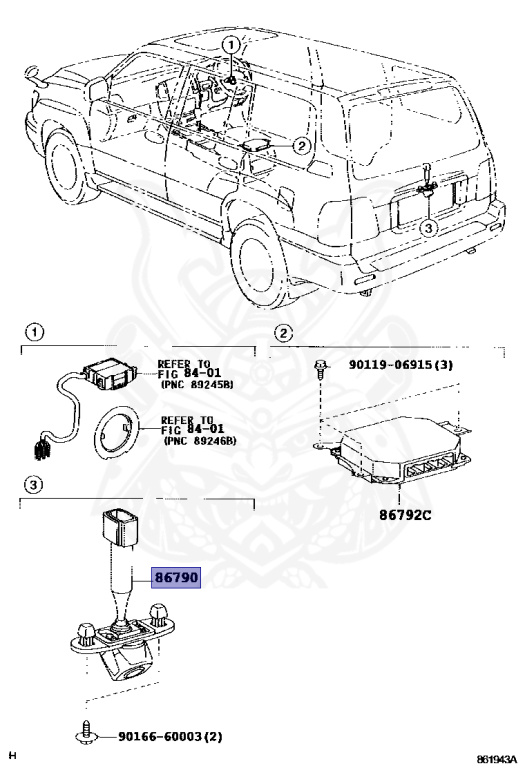 1
2
3

1
REFER TO
FIG 84-01
(PNC 89245B)

REFER TO
FIG 84-01
(PNC 89246B)

2
90119-06915(3)

86792C

3
86790

90166-60003(2)

H
861943A