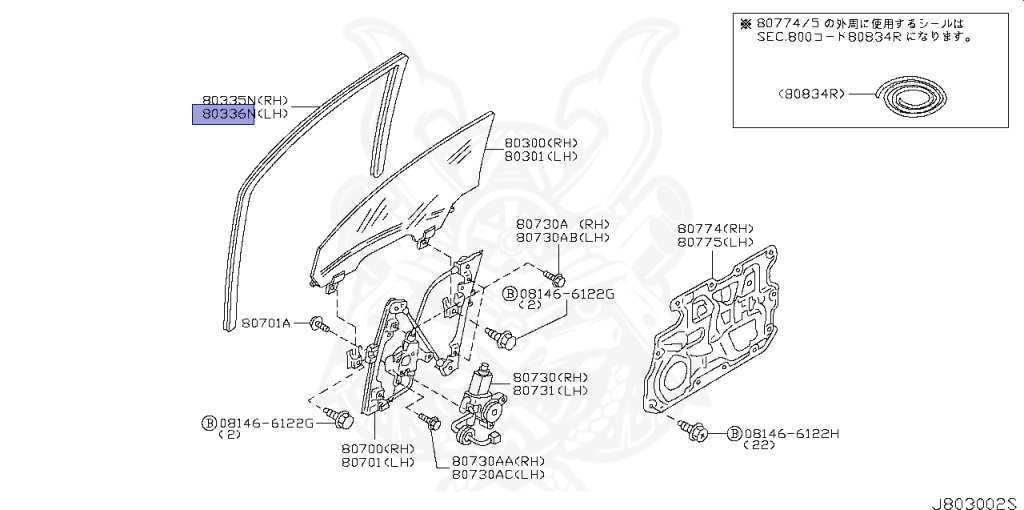 ※ 80774/5 の外周に使用するシールは SEC.800コード80834R になります。

(80834R)

80335N(RH)
80336N(LH)

80300(RH)
80301(LH)

80730A (RH)
80730AB(LH)

80774(RH)
80775(LH)

Ⓑ08146-6122G
(2)

80701A

80730(RH)
80731(LH)

Ⓑ08146-6122G
(2)

80700(RH)
80701(LH)

80730AA(RH)
80730AC(LH)

Ⓑ08146-6122H
(22)

J803002S