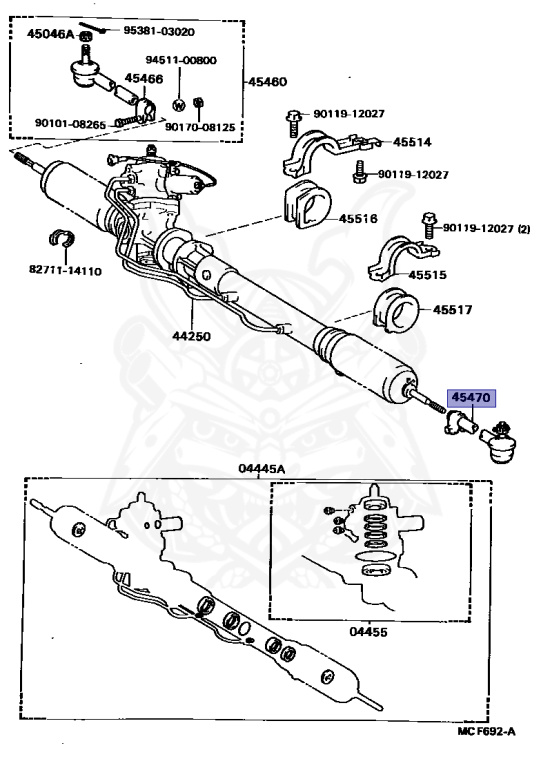 45046A
95381-03020
94511-00800
45466
45460
90101-08265
90170-08125
90119-12027
45514
90119-12027
45516
90119-12027 (2)
82711-14110
45515
45517
44250
45470
04445A
04455
MC F692-A