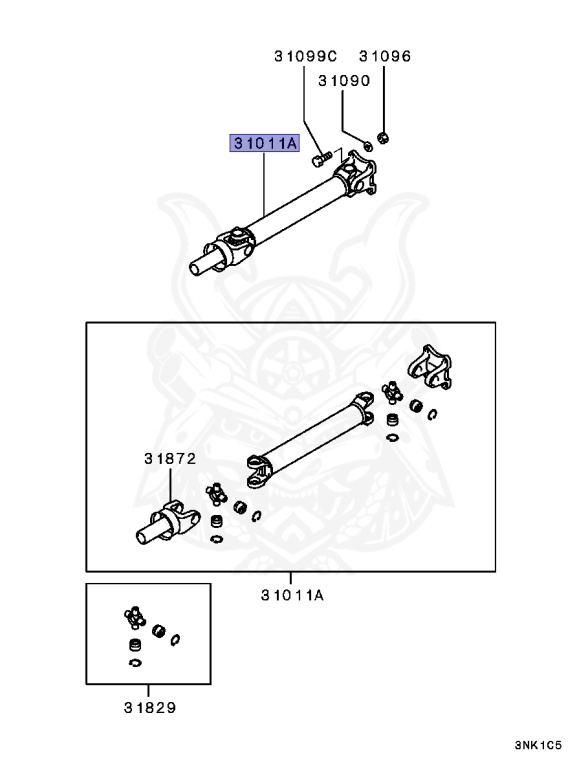 31099C
31096
31090
31011A

31872

31011A

31829

3NK1C5