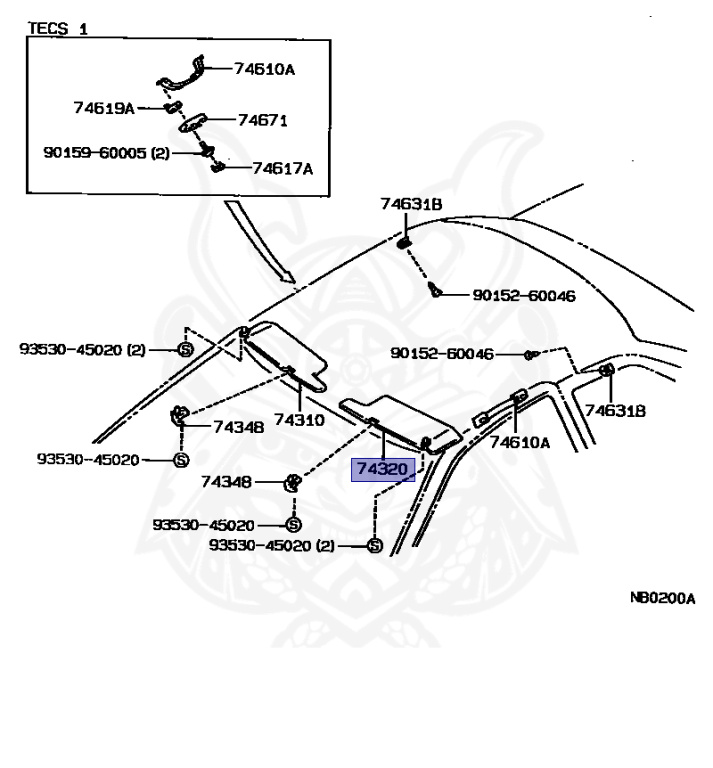 TECS 1

74610A
74619A
74671
90159-60005 (2)
74617A

74631B
90152-60046
93530-45020 (2)
90152-60046
74631B
74348
74310
74610A
93530-45020
74320
74348
93530-45020
93530-45020 (2)

NB0200A