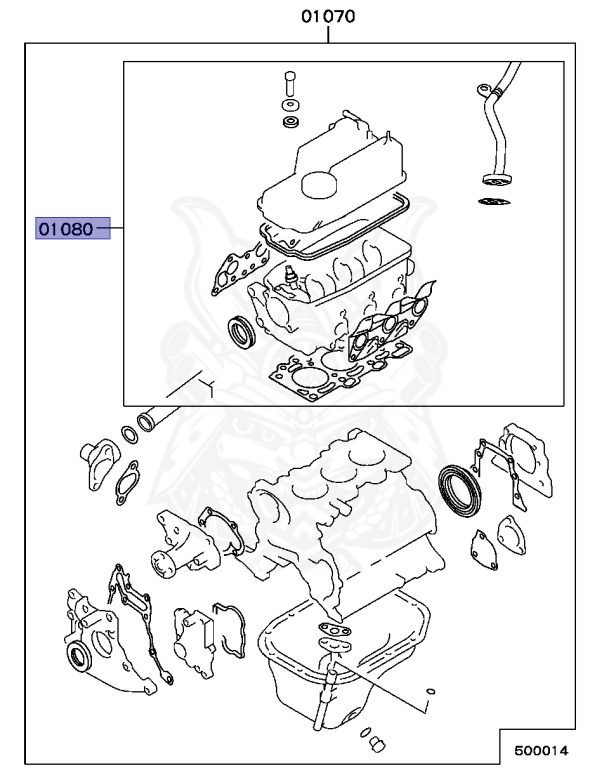 01070

01080

500014