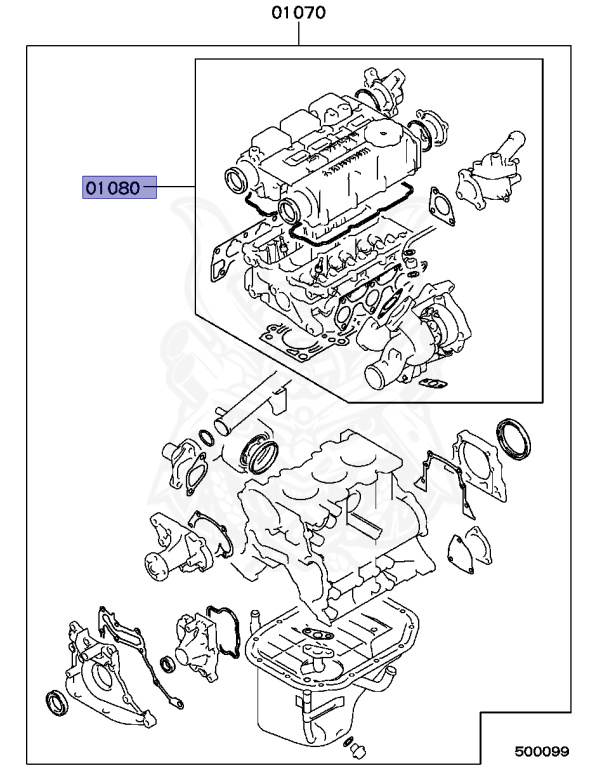 01070

01080

500099