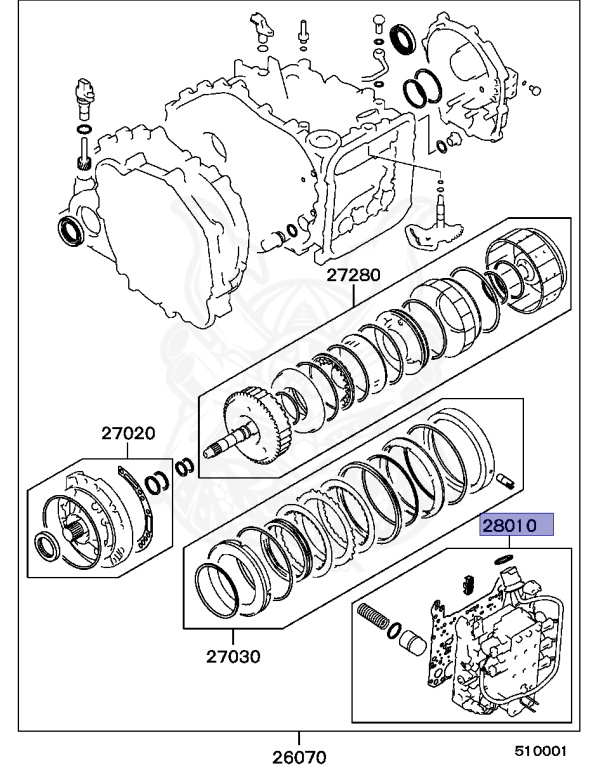 27280

27020

28010

27030

26070

510001