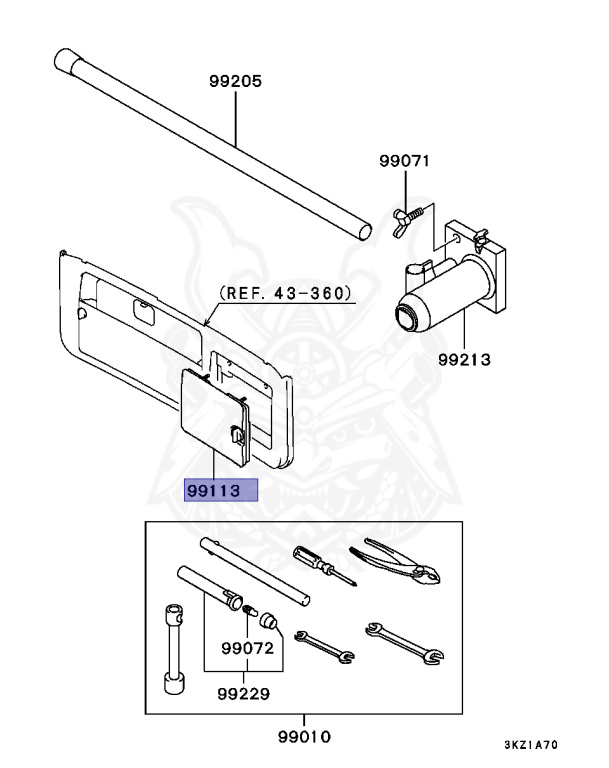 99205

99071

(REF. 43-360)

99213

99113

99072

99229

99010

3KZ1A70