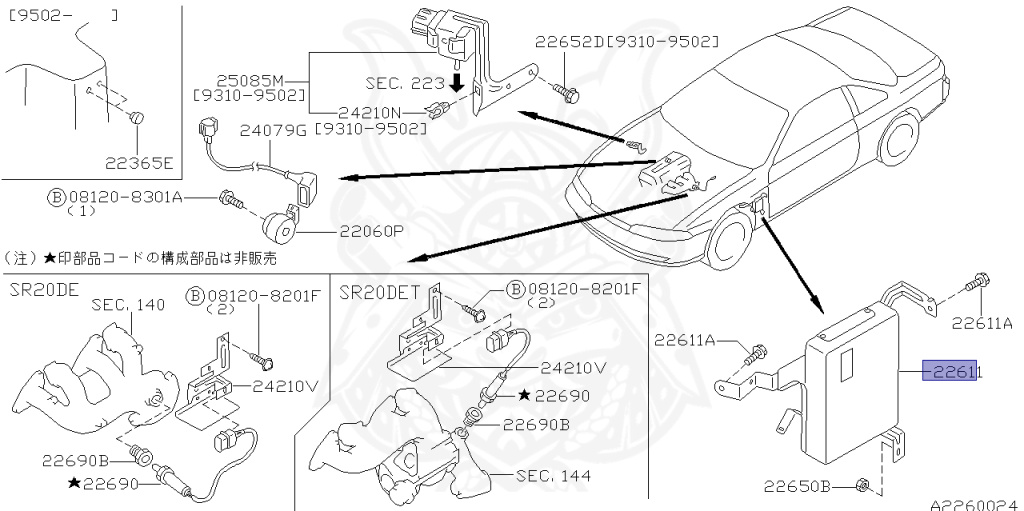 [9502- ]

22365E

25085M
[9310-9502]

SEC. 223

24210N
[9310-9502]

22652D[9310-9502]

24079G

Ⓑ08120-8301A
(1)

22060P

(注)★印部品コードの構成部品は非販売

SR20DE

SEC. 140

Ⓑ08120-8201F
(2)

24210V

22690B

★22690

SR20DET

Ⓑ08120-8201F
(2)

24210V

★22690

22690B

SEC. 144

22611A

22611A

22611

22650B

A2260024