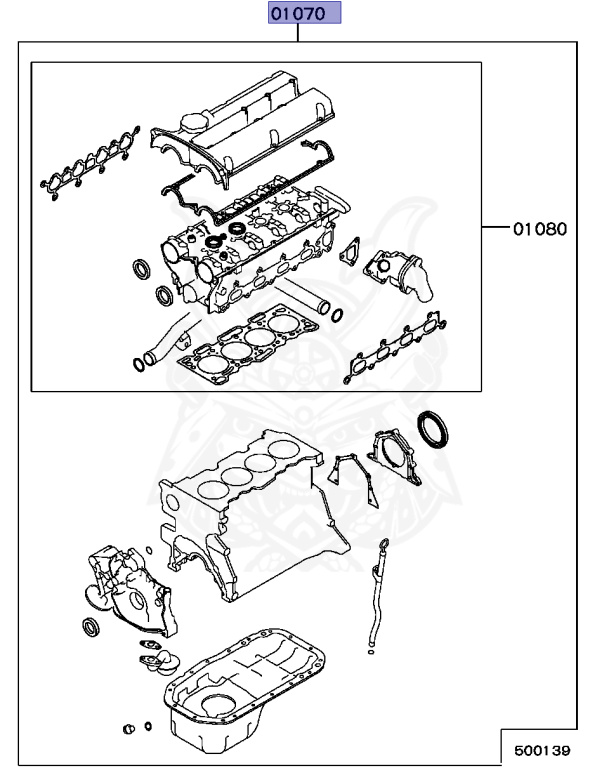 01070

01080

500139