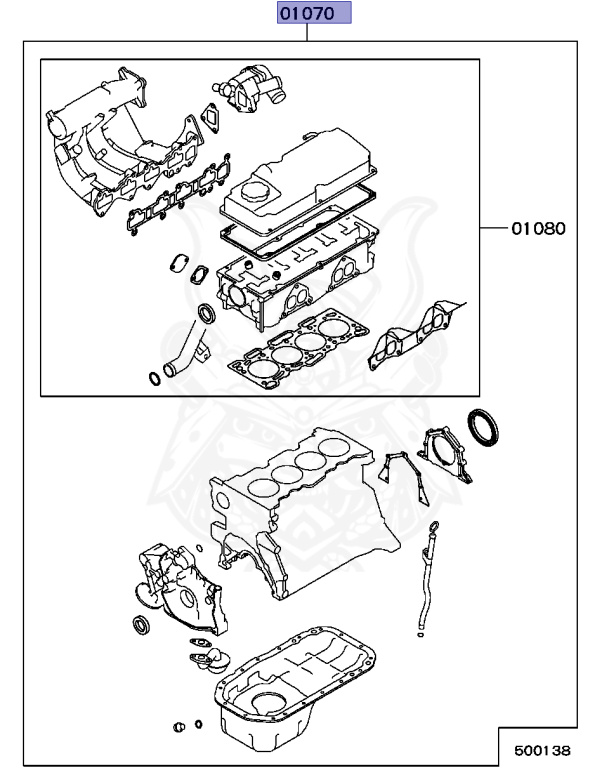 01070

01080

500138