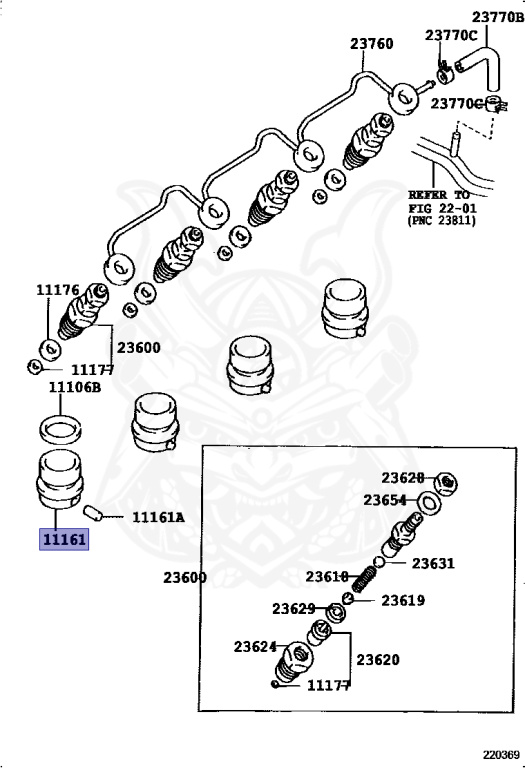 23770B
23770C
23760
23770C
REFER TO
FIG 22-01
(PNC 23811)
11176
23600
11177
11106B
11161A
11161
23600
23628
23654
23631
23618
23619
23629
23624
23620
11177
220369