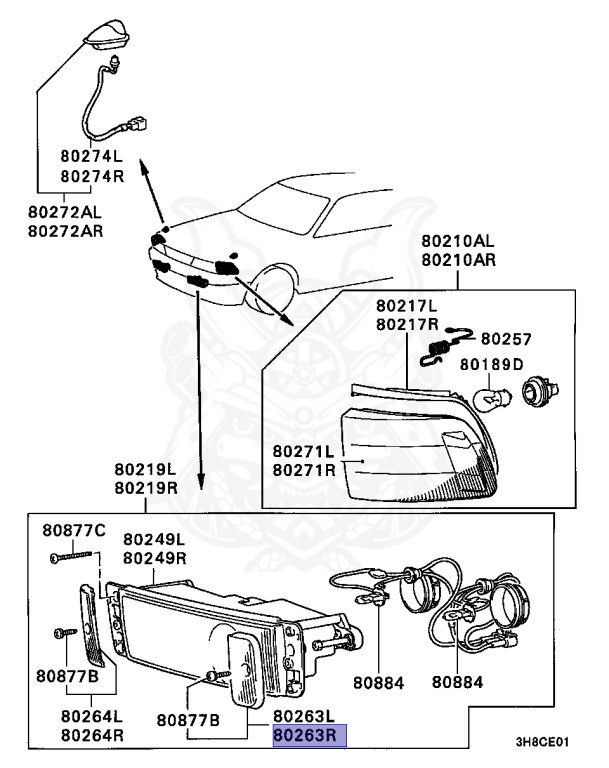 80274L
80274R

80272AL
80272AR

80210AL
80210AR

80217L
80217R

80257

80189D

80271L
80271R

80219L
80219R

80877C

80249L
80249R

80877B

80264L
80264R

80877B

80263L
80263R

80884

80884

3H8CE01