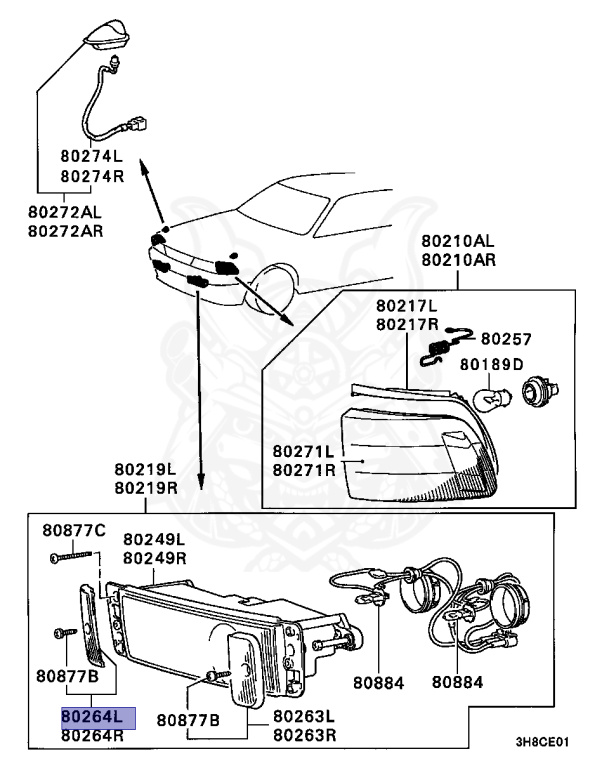 80274L
80274R

80272AL
80272AR

80210AL
80210AR

80217L
80217R

80257

80189D

80271L
80271R

80219L
80219R

80877C

80249L
80249R

80877B

80264L
80264R

80877B

80263L
80263R

80884

80884

3H8CE01