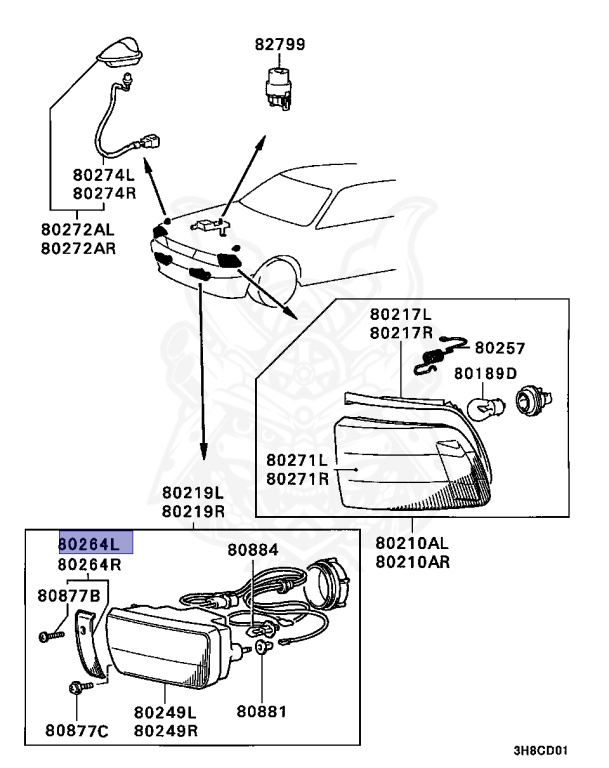 82799

80274L
80274R

80272AL
80272AR

80217L
80217R
80257
80189D

80271L
80271R

80219L
80219R

80210AL
80210AR

80264L
80264R
80884
80877B

80249L
80249R
80881
80877C

3H8CD01