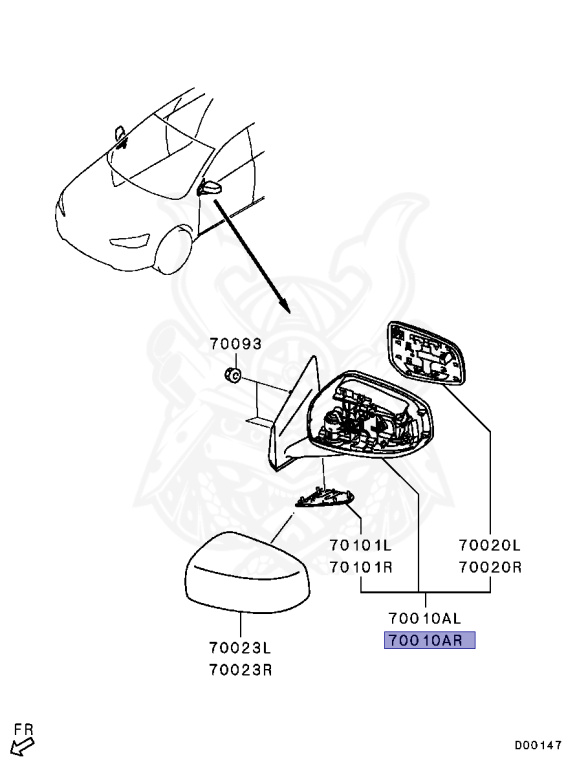 70093

70101L
70101R

70020L
70020R

70010AL
70010AR

70023L
70023R

FR

D00147