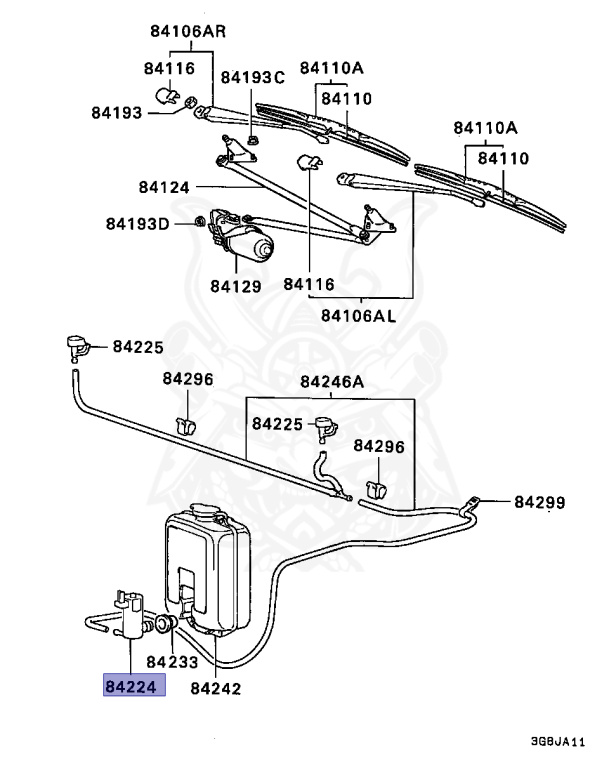 84106AR
84116
84193C
84110A
84110
84193
84110A
84110
84124
84193D
84129
84116
84106AL
84225
84296
84246A
84225
84296
84299
84233
84224
84242
3G8JA11