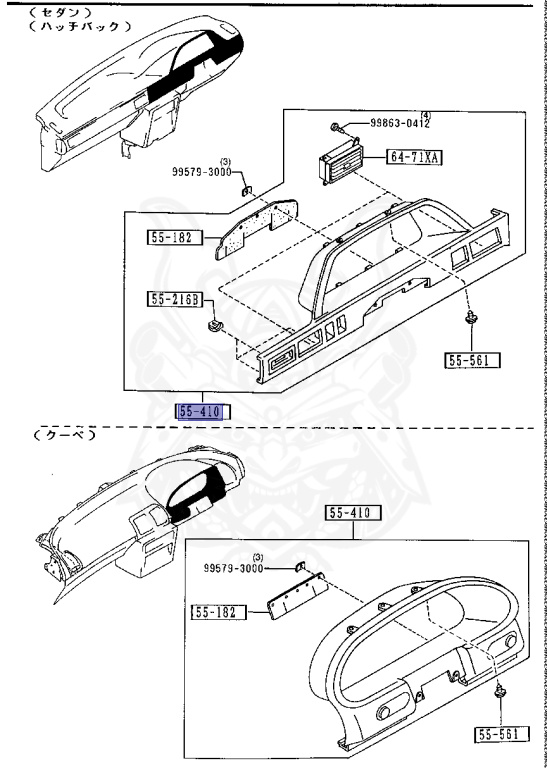 （セダン）
（ハッチバック）

(4)
99863-0412

64-71XA

(3)
99579-3000

55-182

55-216B

55-561

55-410

（クーペ）

55-410

(3)
99579-3000

55-182

55-561