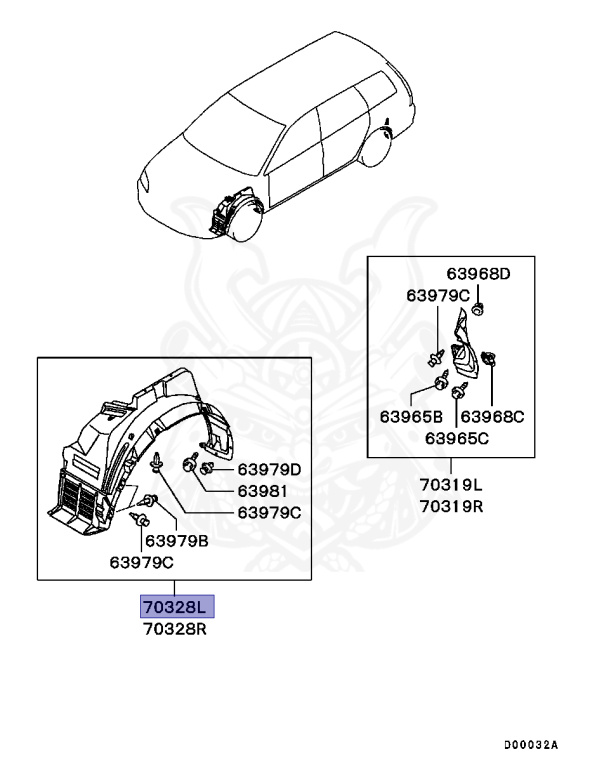 63968D
63979C
63965B
63968C
63965C
70319L
70319R

63979D
63981
63979C
63979B
63979C

70328L
70328R

D00032A