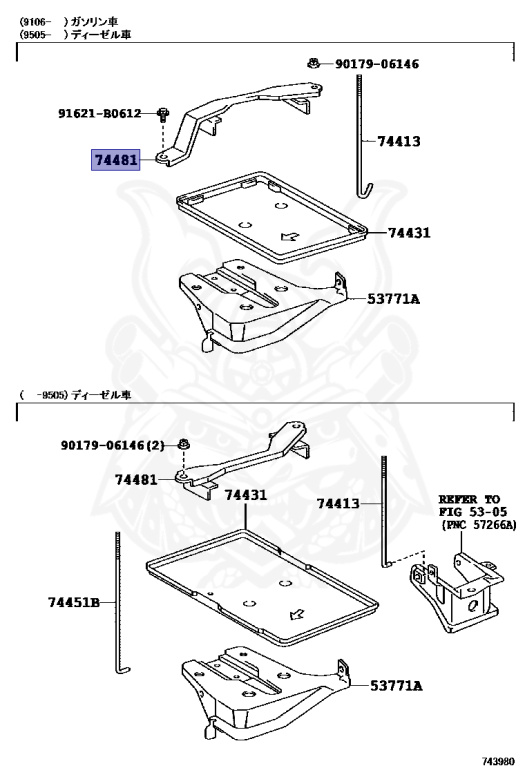 (9106- )ガソリン車
(9505- )ディーゼル車

90179-06146
91621-B0612
74413
74481
74431
53771A

( -9505)ディーゼル車

90179-06146(2)
74481
74431
74413
REFER TO FIG 53-05 (PNC 57266A)
74451B
53771A

743980