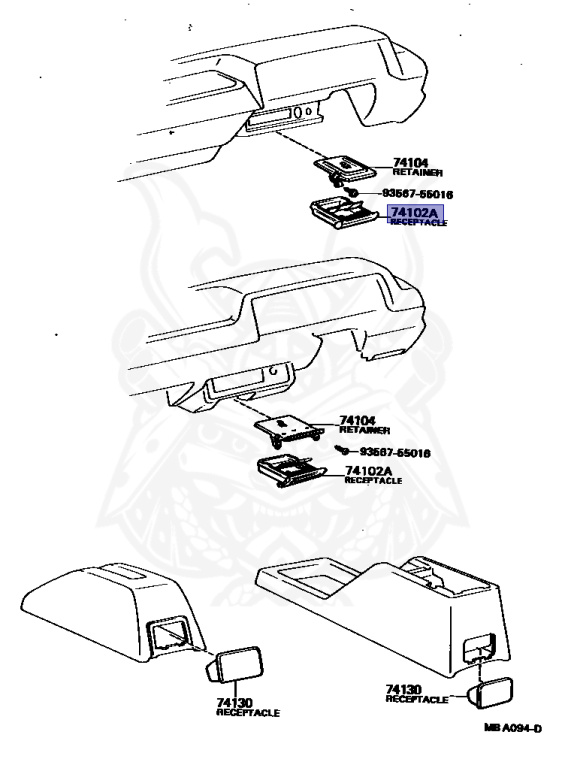 74104
RETAINER
93567-55016
74102A
RECEPTACLE

74104
RETAINER
93567-55016
74102A
RECEPTACLE

74130
RECEPTACLE

74130
RECEPTACLE

MB A094-D