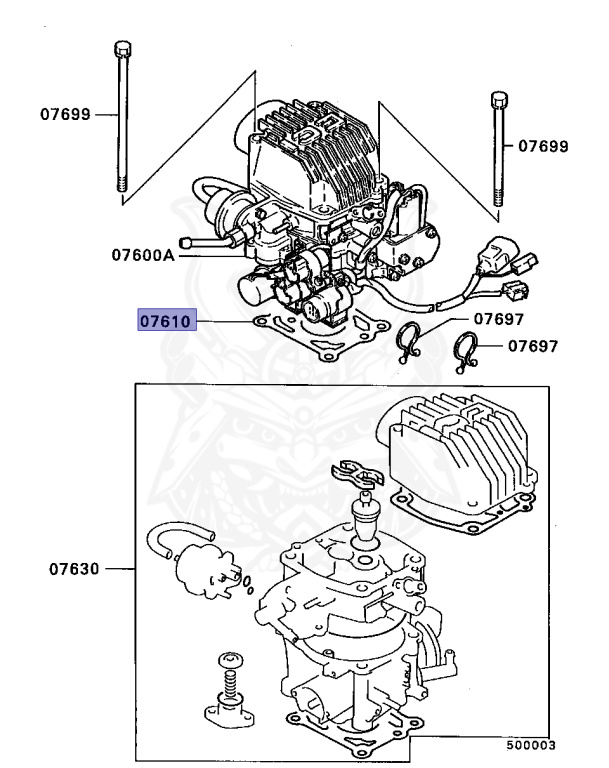 07699
07699
07600A
07610
07697
07697
07630
500003