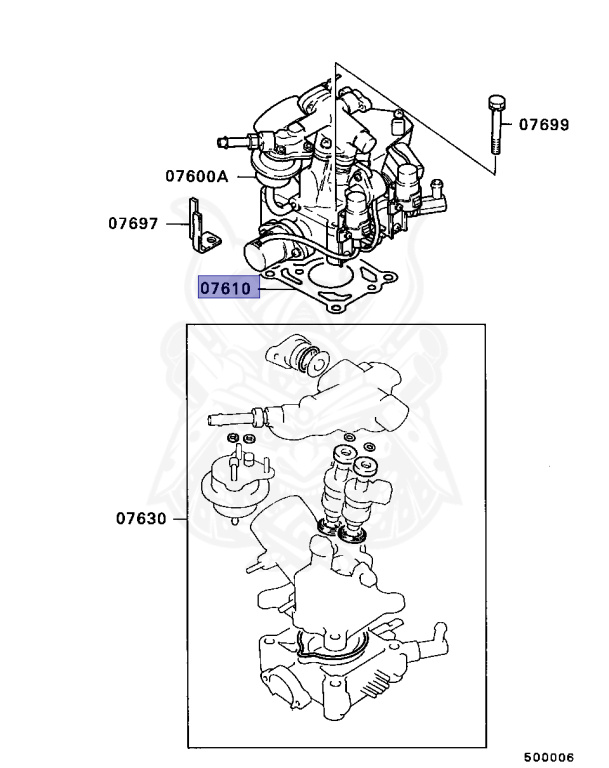 07699

07600A

07697

07610

07630

500006