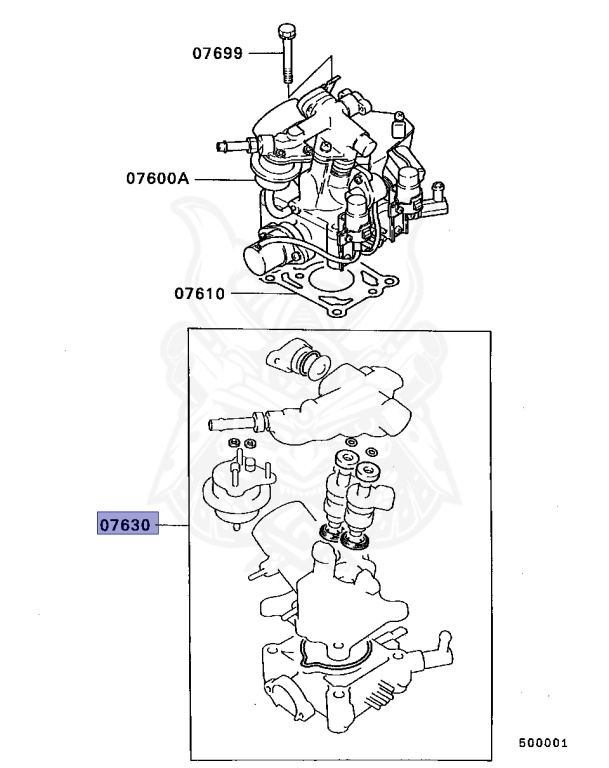 07699

07600A

07610

07630

500001