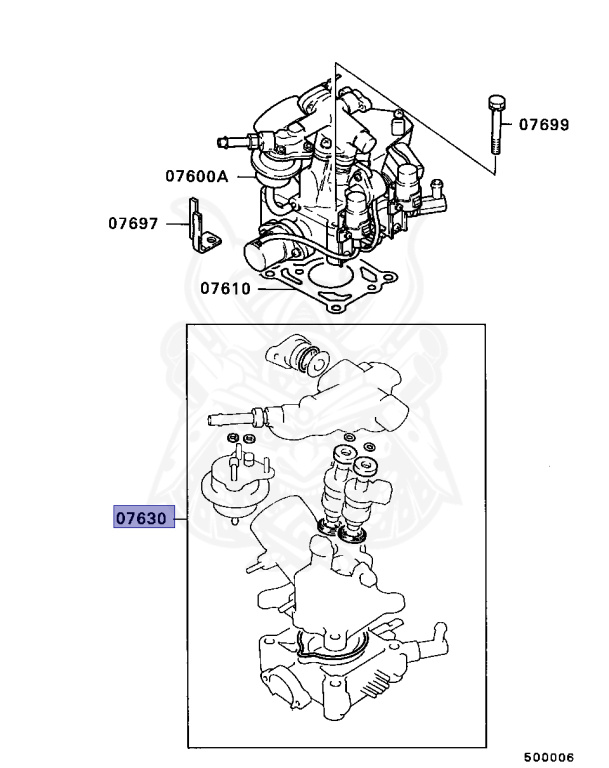 07699
07600A
07697
07610
07630
500006