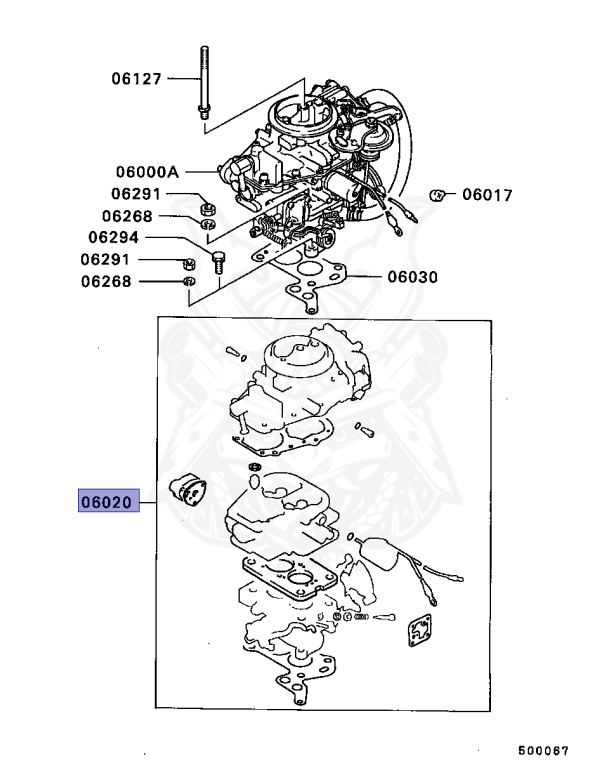 06127
06000A
06291
06268
06294
06291
06268
06017
06030
06020
500067