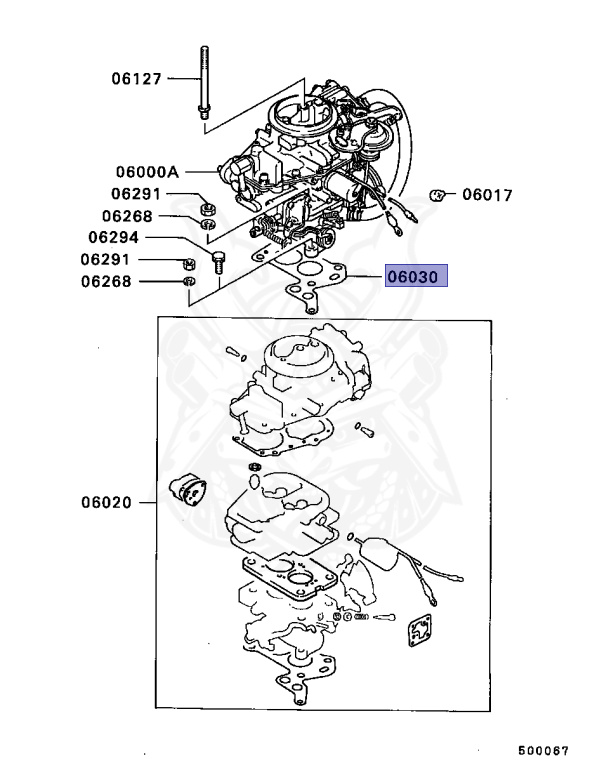 06127

06000A

06291

06268

06294

06291

06268

06017

06030

06020

500067