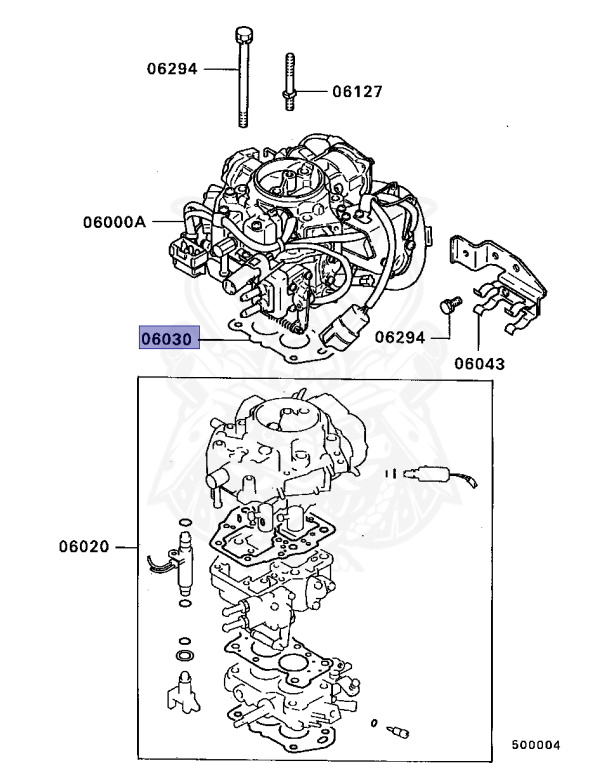 06294
06127
06000A
06030
06294
06043
06020
500004