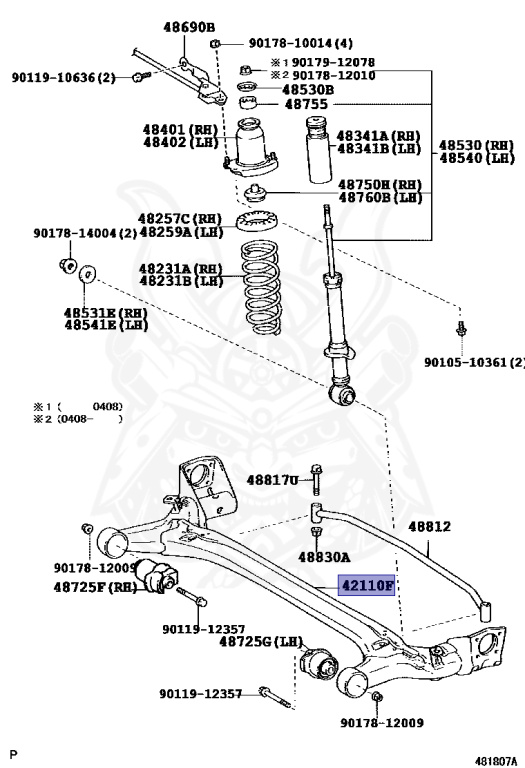 48690B
90178-10014(4)
90119-10636(2)
※1 90179-12078
※2 90178-12010
48530B
48755
48401(RH)
48402(LH)
48341A(RH)
48341B(LH)
48530(RH)
48540(LH)
48750H(RH)
48760B(LH)
48257C(RH)
48259A(LH)
90178-14004(2)
48231A(RH)
48231B(LH)
48531E(RH)
48541E(LH)
90105-10361(2)
※1 (　　0408)
※2 (0408-　　)
48817U
48812
48830A
90178-12009
48725F(RH)
42110F
90119-12357
48725G(LH)
90119-12357
90178-12009
P
481807A