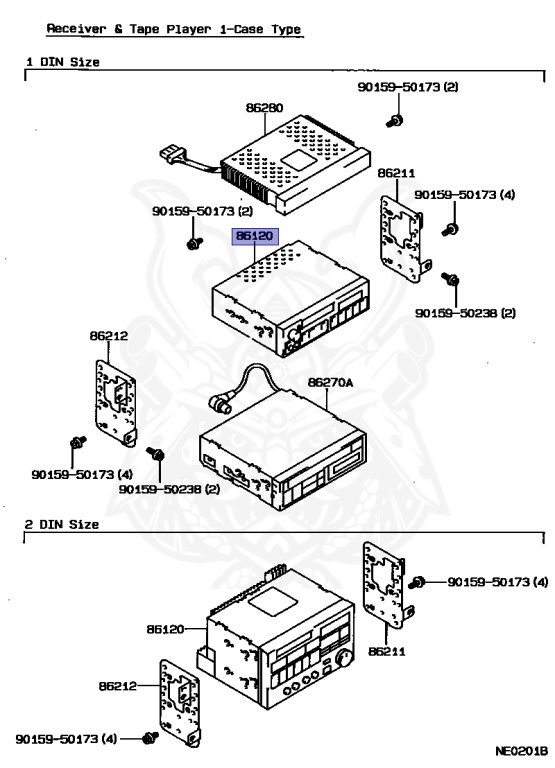 Receiver & Tape Player 1-Case Type

1 DIN Size

90159-50173 (2)

86280

86211

90159-50173 (4)

90159-50173 (2)

86120

90159-50238 (2)

86212

86270A

90159-50173 (4)

90159-50238 (2)

2 DIN Size

90159-50173 (4)

86120

86211

86212

90159-50173 (4)

NE0201B