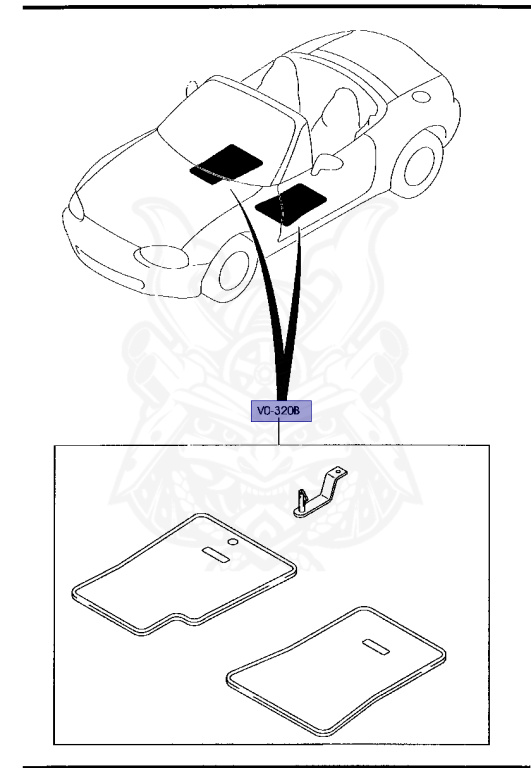 V0-320B