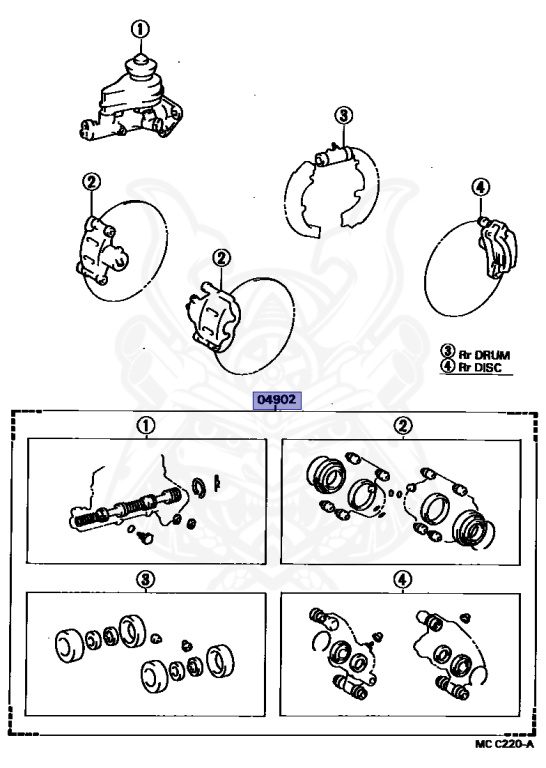 ①
③
②
④
②
③ Rr DRUM
④ Rr DISC
04902
①
②
③
④
MC C220-A