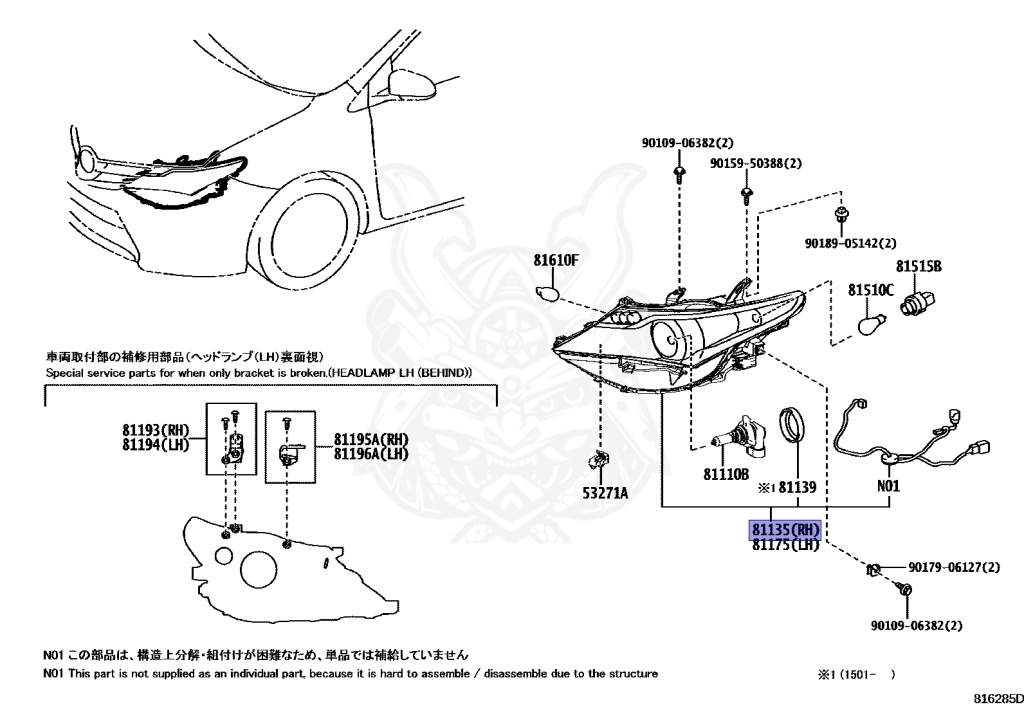 90109-06382(2)
90159-50388(2)
90189-05142(2)
81610F
81515B
81510C
車両取付部の補修用部品(ヘッドランプ(LH)裏面視)
Special service parts for when only bracket is broken.(HEADLAMP LH (BEHIND))
81193(RH)
81194(LH)
81195A(RH)
81196A(LH)
53271A
81110B
※1 81139
N01
81135(RH)
81175(LH)
90179-06127(2)
90109-06382(2)
N01 この部品は、構造上分解・組付けが困難なため、単品では補給していません
N01 This part is not supplied as an individual part, because it is hard to assemble / disassemble due to the structure
※1 (1501- )
816285D