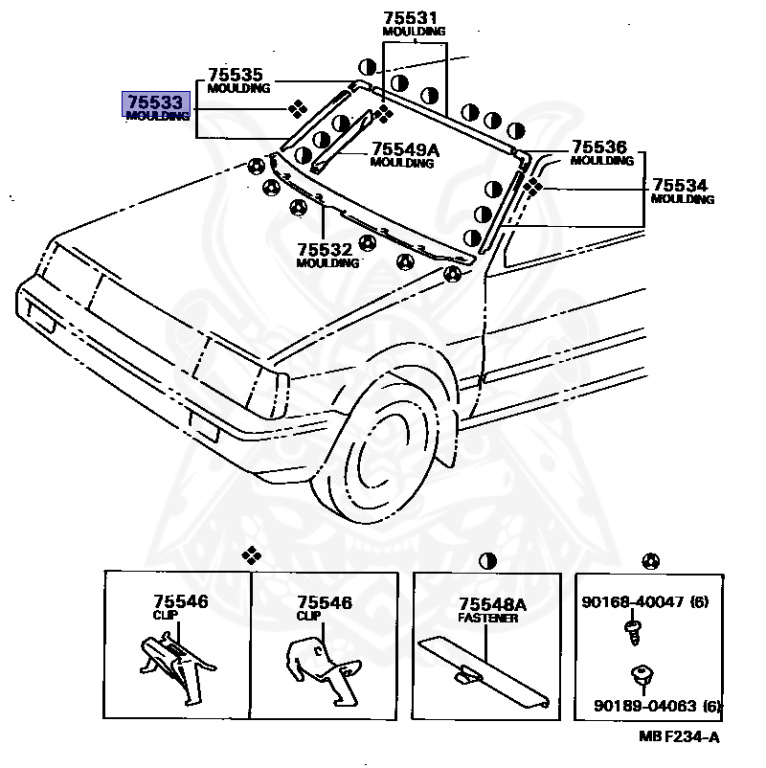 75531
MOULDING

75535
MOULDING

75533
MOULDING

75549A
MOULDING

75536
MOULDING

75534
MOULDING

75532
MOULDING

75546
CLIP

75546
CLIP

75548A
FASTENER

90168-40047 (6)

90189-04063 (6)

MB F234-A