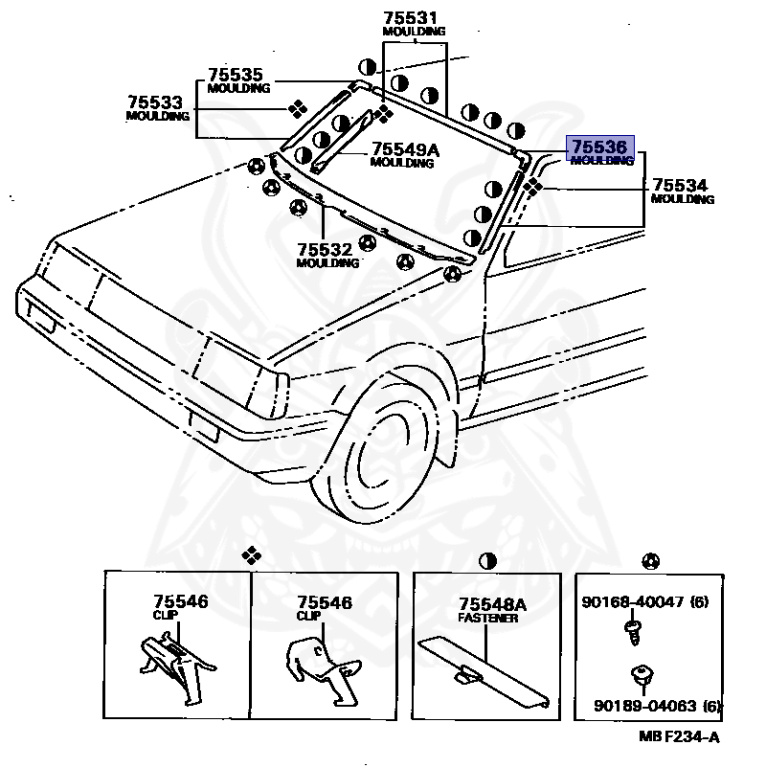 75531
MOULDING

75535
MOULDING

75533
MOULDING

75549A
MOULDING

75536
MOULDING

75534
MOULDING

75532
MOULDING

75546
CLIP

75546
CLIP

75548A
FASTENER

90168-40047 (6)

90189-04063 (6)

MB F234-A