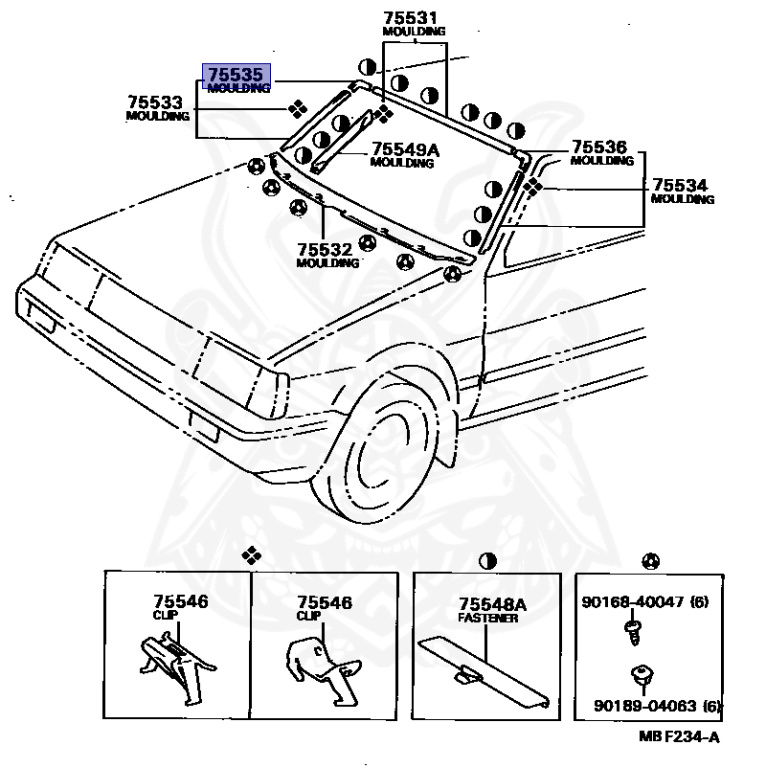 75531
MOULDING

75535
MOULDING

75533
MOULDING

75549A
MOULDING

75536
MOULDING

75534
MOULDING

75532
MOULDING

75546
CLIP

75546
CLIP

75548A
FASTENER

90168-40047 (6)

90189-04063 (6)

MB F234-A