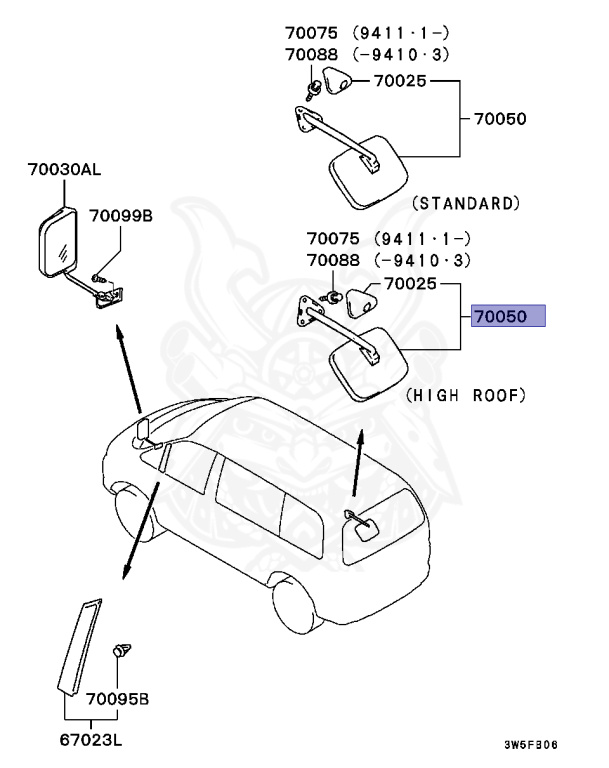 70075 (9411·1-)
70088 (-9410·3)
70025
70050
(STANDARD)

70030AL
70099B

70075 (9411·1-)
70088 (-9410·3)
70025
70050
(HIGH ROOF)

70095B
67023L

3W5FB06