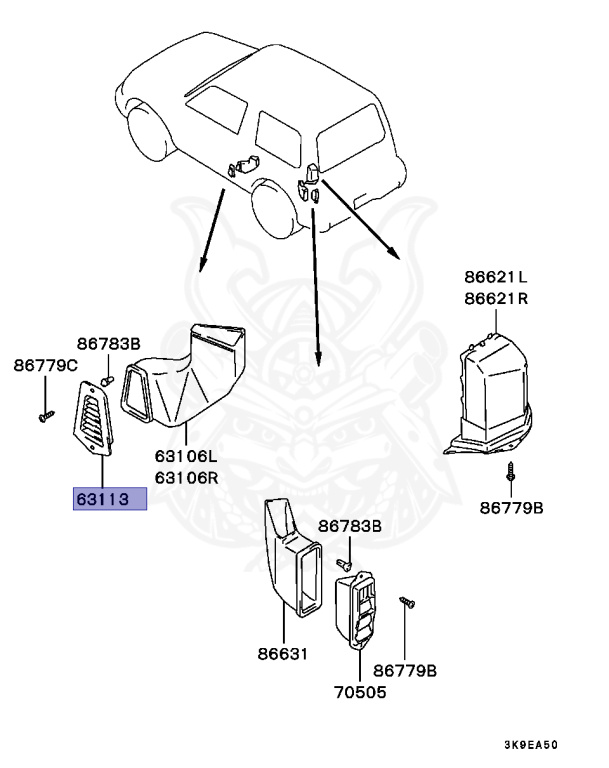 86621L
86621R

86783B

86779C

63106L
63106R

63113

86779B

86783B

86631

86779B

70505

3K9EA50