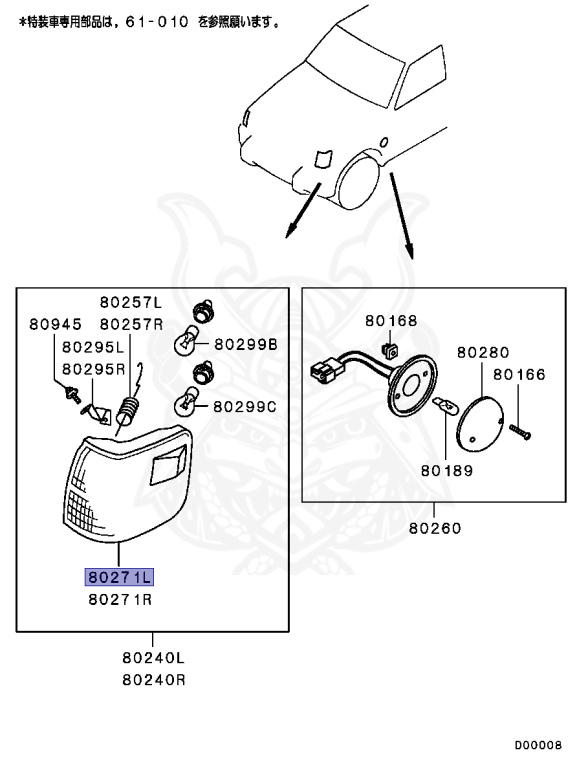 *特装車専用部品は，61-010 を参照願います。

80257L
80257R
80945
80295L
80295R
80299B
80299C
80271L
80271R
80240L
80240R

80168
80280
80166
80189
80260

D00008