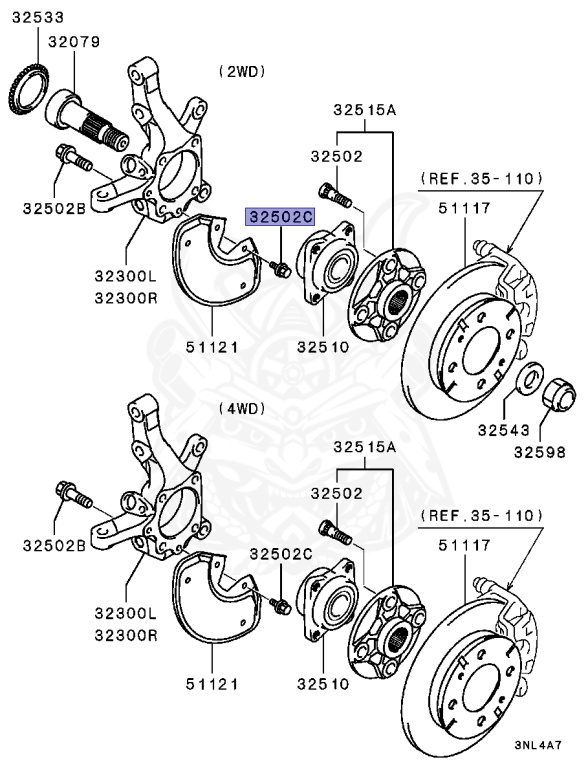 32533
32079
(2WD)
32515A
32502
(REF.35-110)
32502B
32502C
51117
32300L
32300R
51121
32510
32543
32598
(4WD)
32515A
32502
(REF.35-110)
32502B
32502C
51117
32300L
32300R
51121
32510
3NL4A7