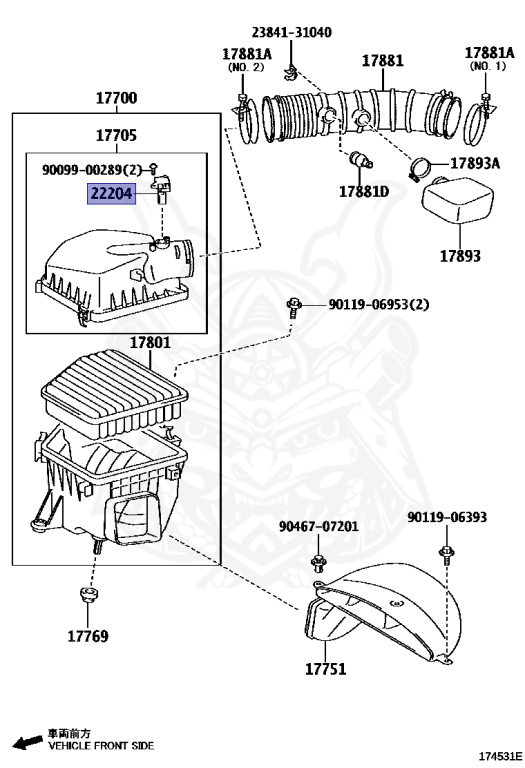 23841-31040
17881A
(NO. 2)
17881
17881A
(NO. 1)
17700
17705
90099-00289(2)
22204
17893A
17881D
17893
90119-06953(2)
17801
90467-07201
90119-06393
17769
17751
車両前方
VEHICLE FRONT SIDE
174531E